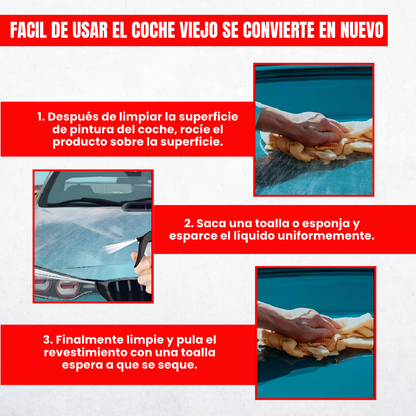 FACIL DE USAR EL COCHE VIEJO SE CONVIERTE EN NUEVO

1. Después de limpiar la superficie de pintura del coche, rocíe el producto sobre la superficie.

2. Saca una toalla o esponja y esparce el líquido uniformemente.

3. Finalmente limpie y pula el revestimiento con una toalla espera a que se seque.