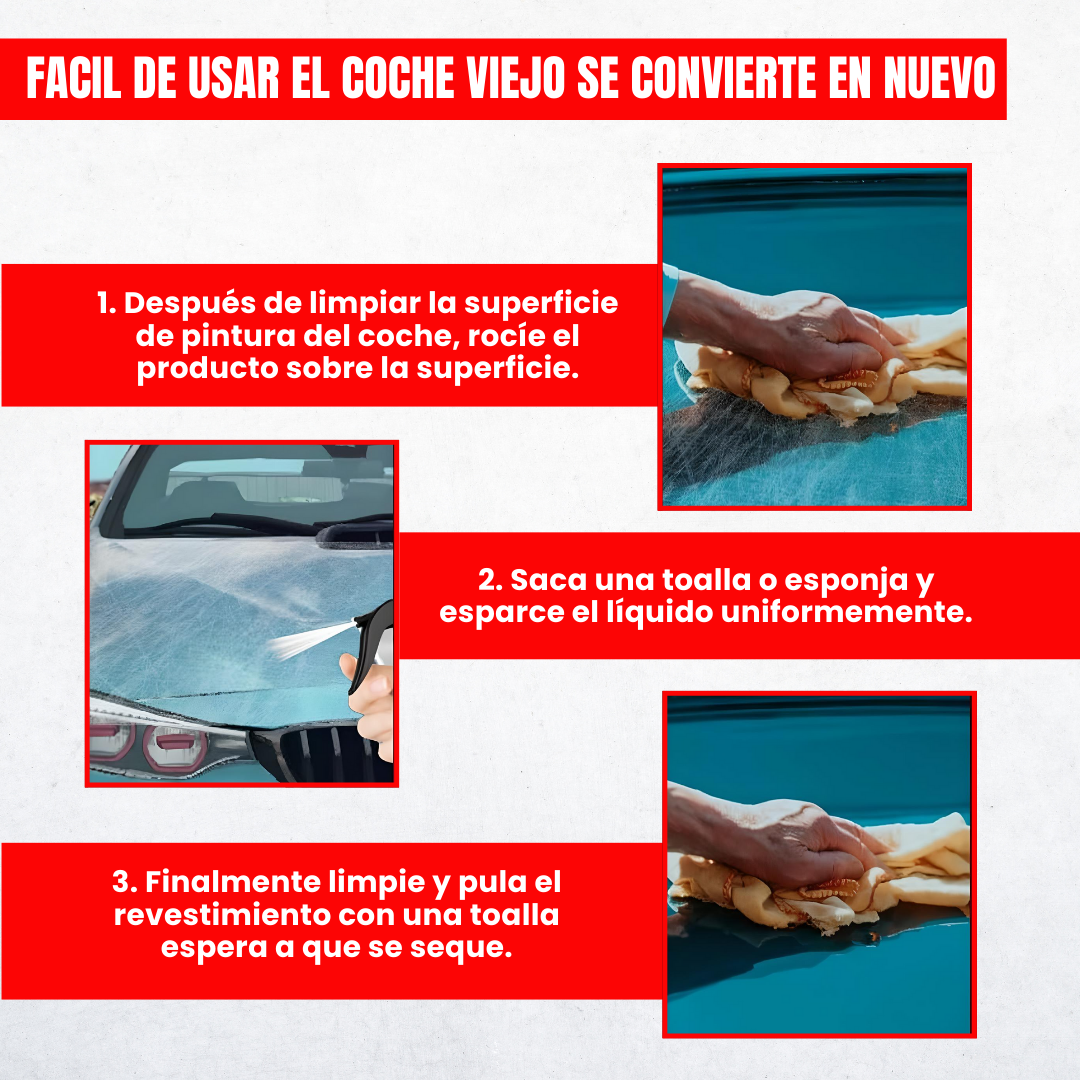 FACIL DE USAR EL COCHE VIEJO SE CONVIERTE EN NUEVO

1. Después de limpiar la superficie de pintura del coche, rocíe el producto sobre la superficie.

2. Saca una toalla o esponja y esparce el líquido uniformemente.

3. Finalmente limpie y pula el revestimiento con una toalla espera a que se seque.