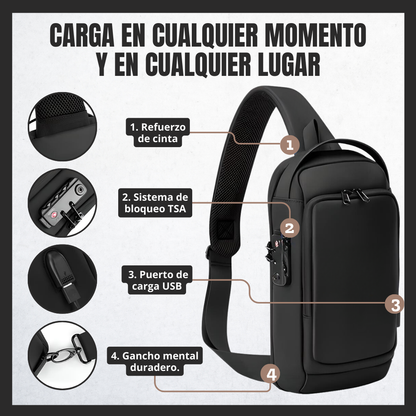 CARGA EN CUALQUIER MOMENTO Y EN CUALQUIER LUGAR

1. Refuerzo de cinta

1

2. Sistema de bloqueo TSA

2

3. Puerto de carga USB

3

4. Gancho mental duradero.

4