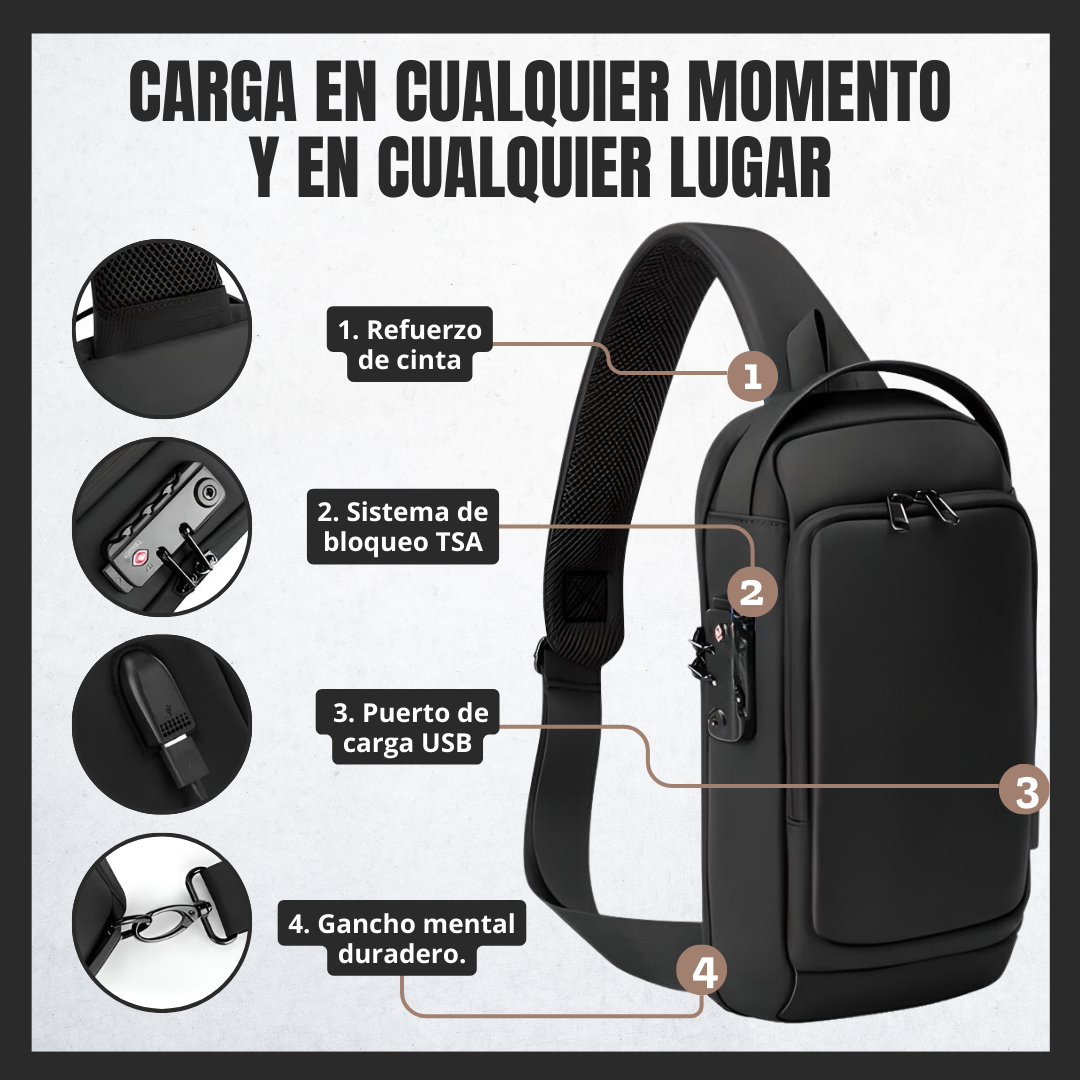 CARGA EN CUALQUIER MOMENTO Y EN CUALQUIER LUGAR

1. Refuerzo de cinta

1

2. Sistema de bloqueo TSA

2

3. Puerto de carga USB

3

4. Gancho mental duradero.

4